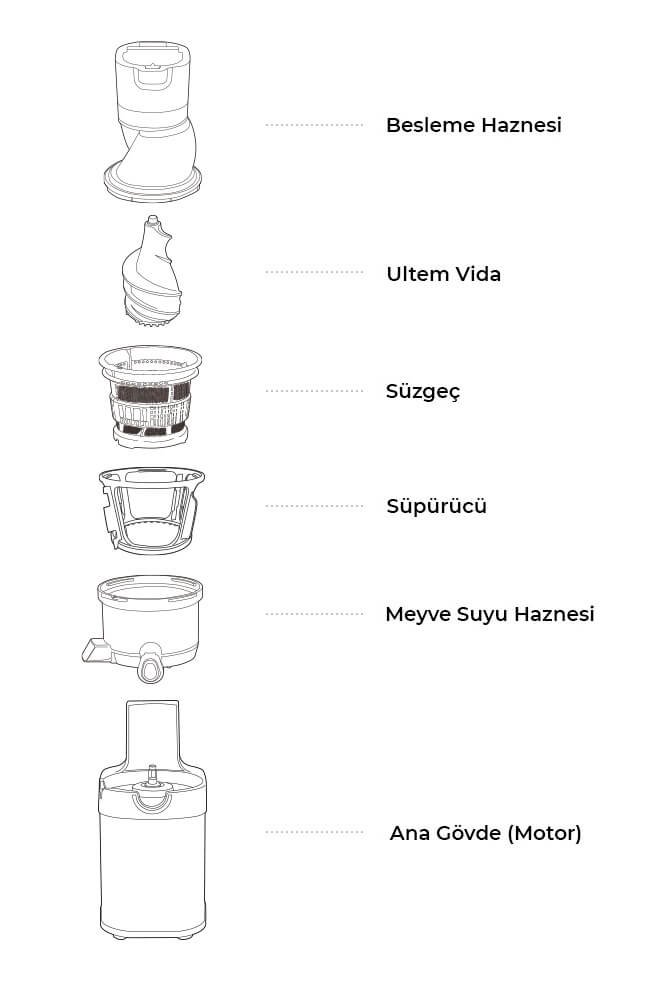 Besleme Haznesi

Ultem Vida

Süzgeç

Süpürücü

Meyve Suyu Haznesi

Ana Gövde (Motor)